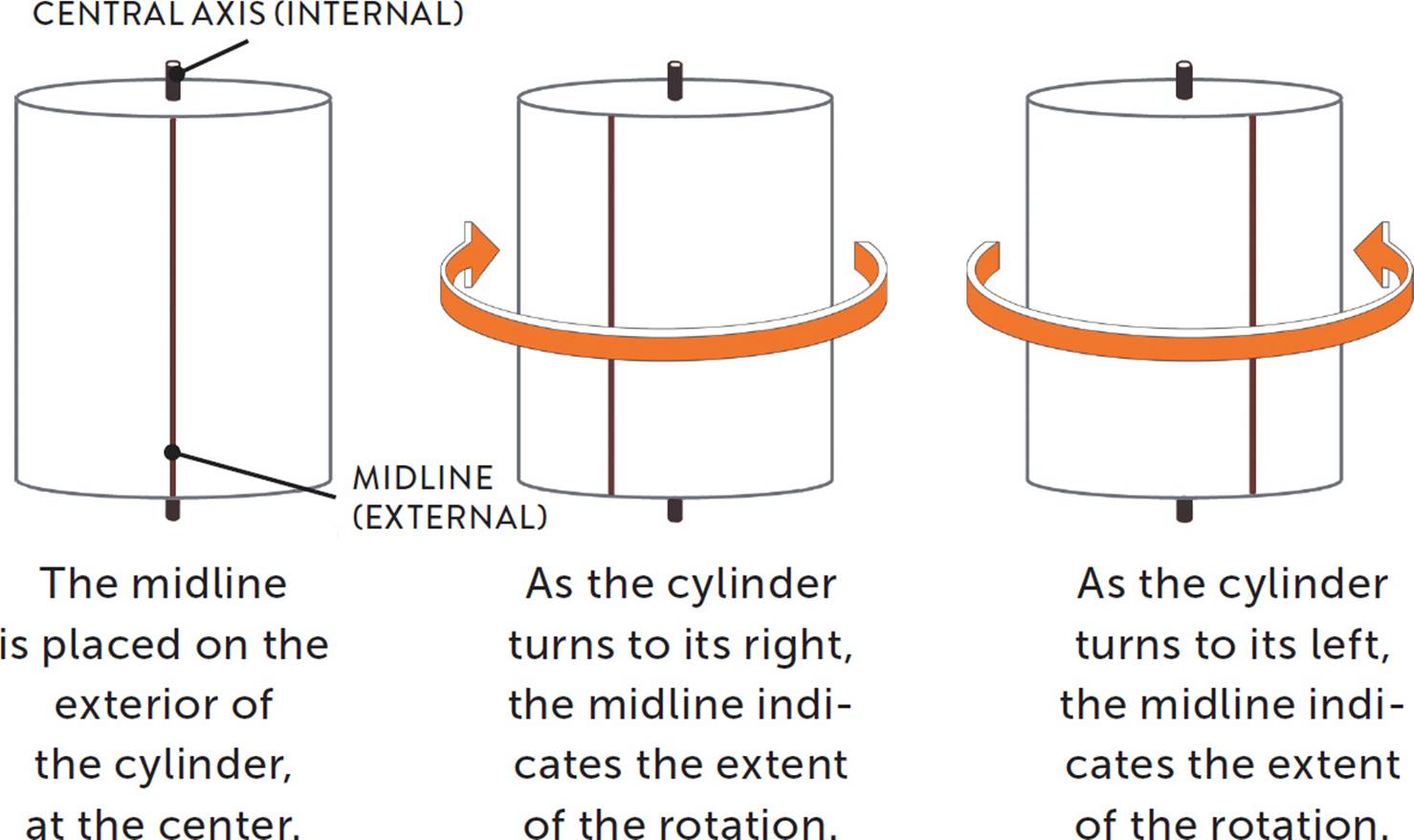 CENTRAL AXIS (INTERNAL)

MIDLINE (EXTERNAL)

The midline is placed on the exterior of the cylinder, at the center.

As the cylinder turns to its right, the midline indicates the extent of the rotation.

As the cylinder turns to its left, the midline indicates the extent of the rotation.