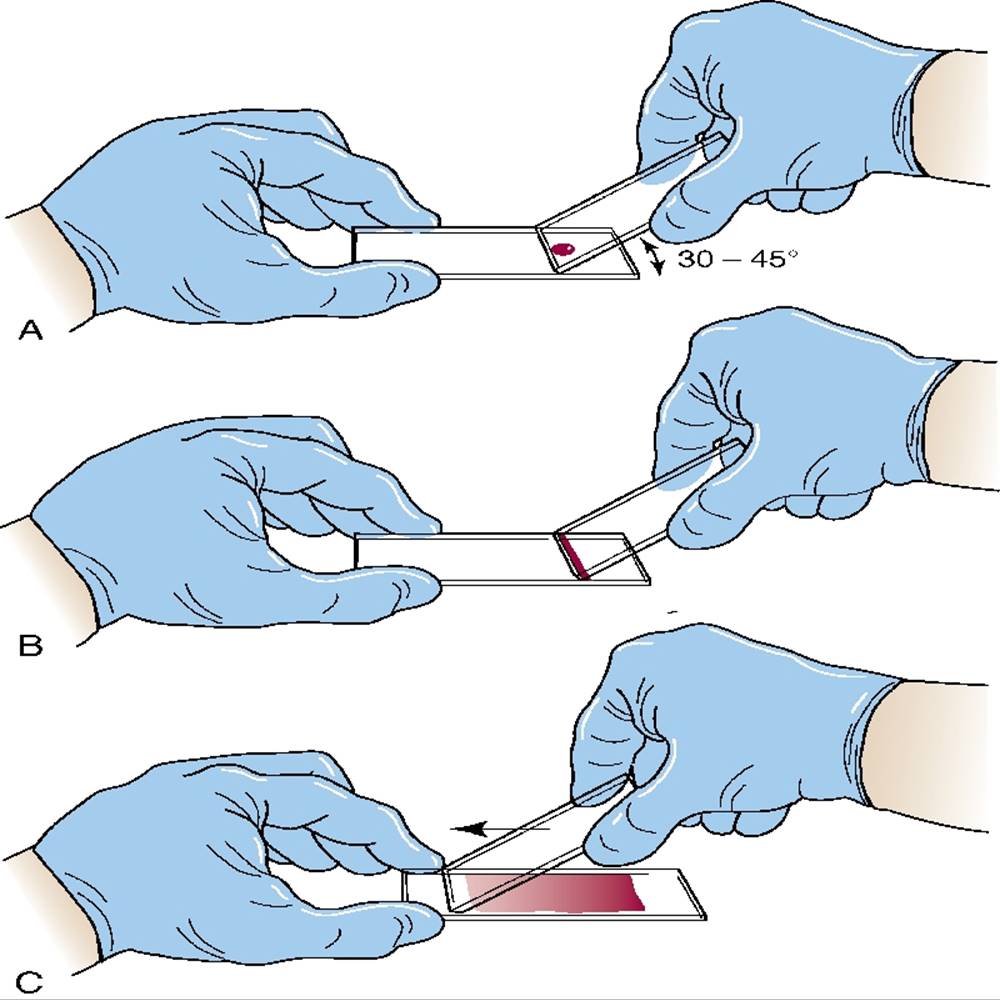 30 – 45°
A
B
C