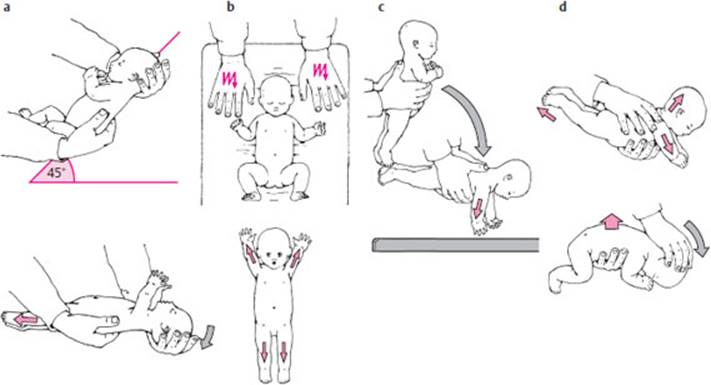 a
b
c
d
45°