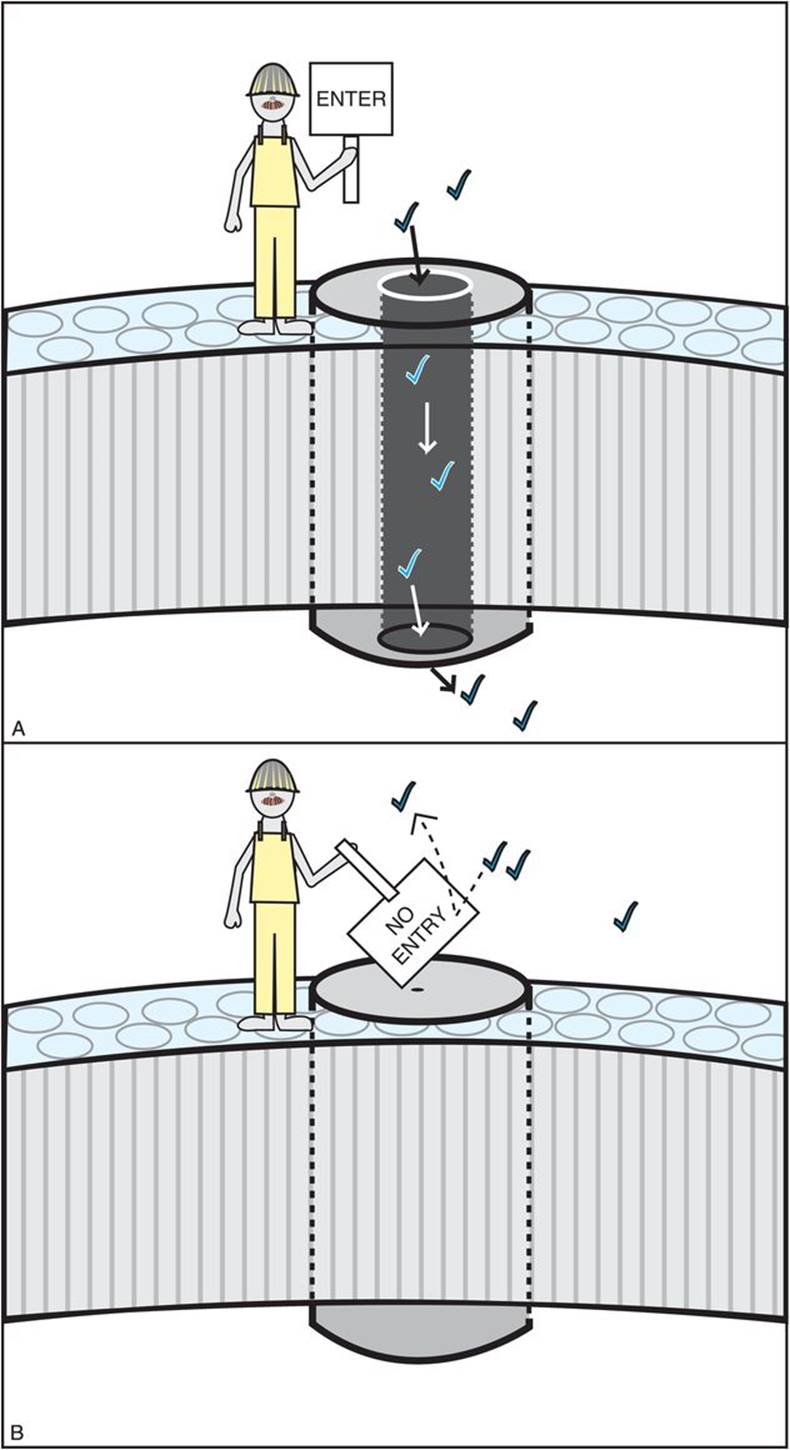 ENTER

A

NO ENTRY

B