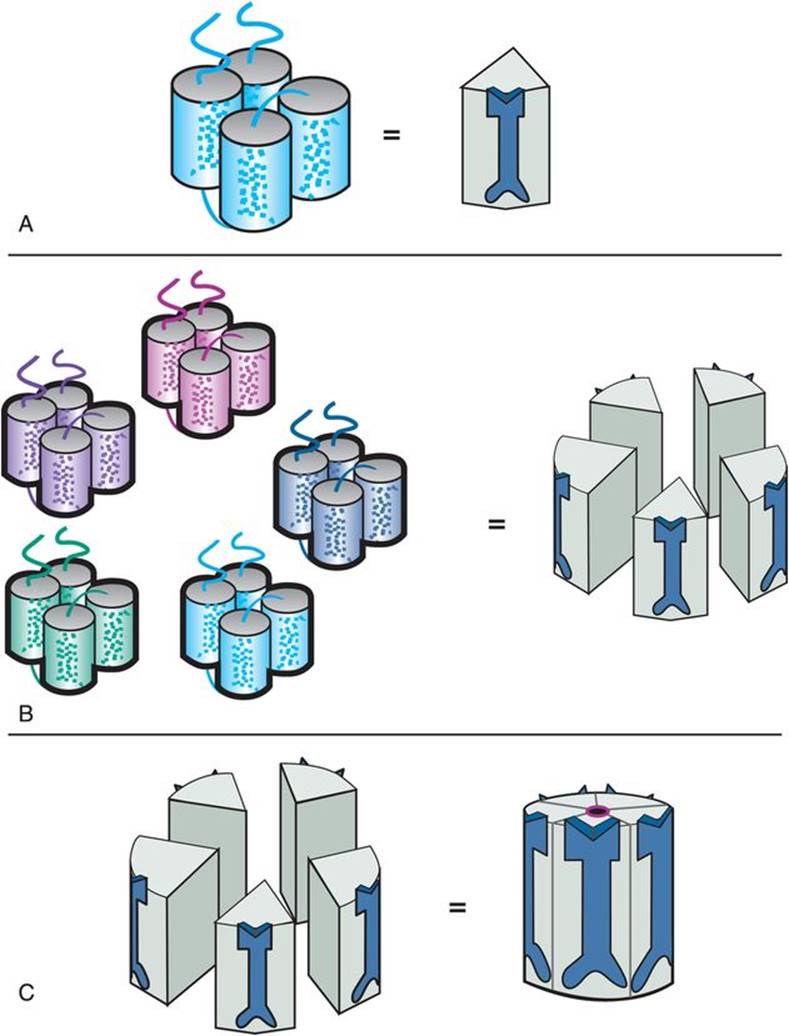 =

A

=

B

=

C