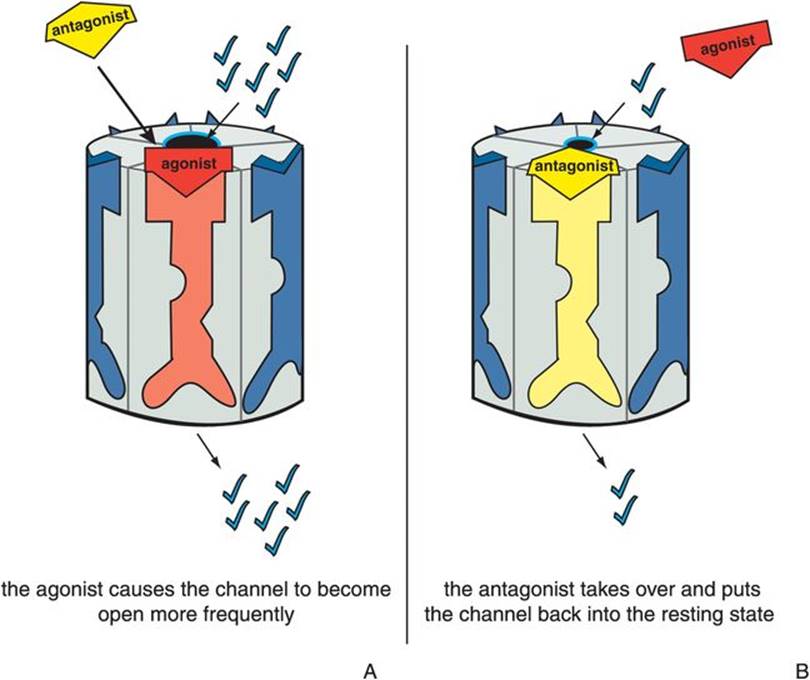 antagonist

agonist

the agonist causes the channel to become open more frequently

A

agonist

antagonist

the antagonist takes over and puts the channel back into the resting state

B