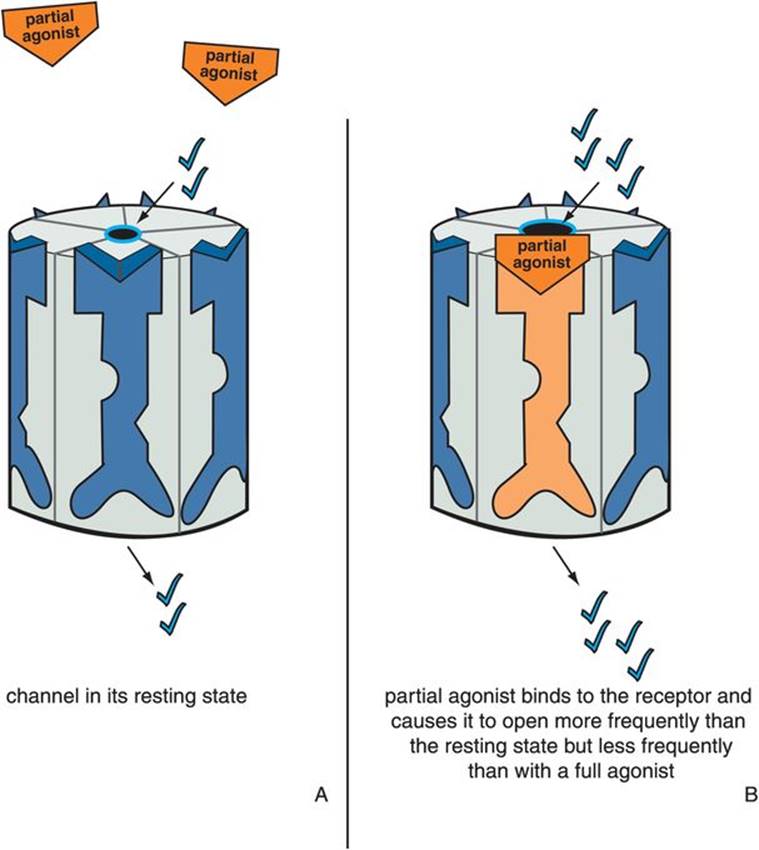 partial agonist

partial agonist

channel in its resting state

A

partial agonist

partial agonist binds to the receptor and causes it to open more frequently than the resting state but less frequently than with a full agonist

B