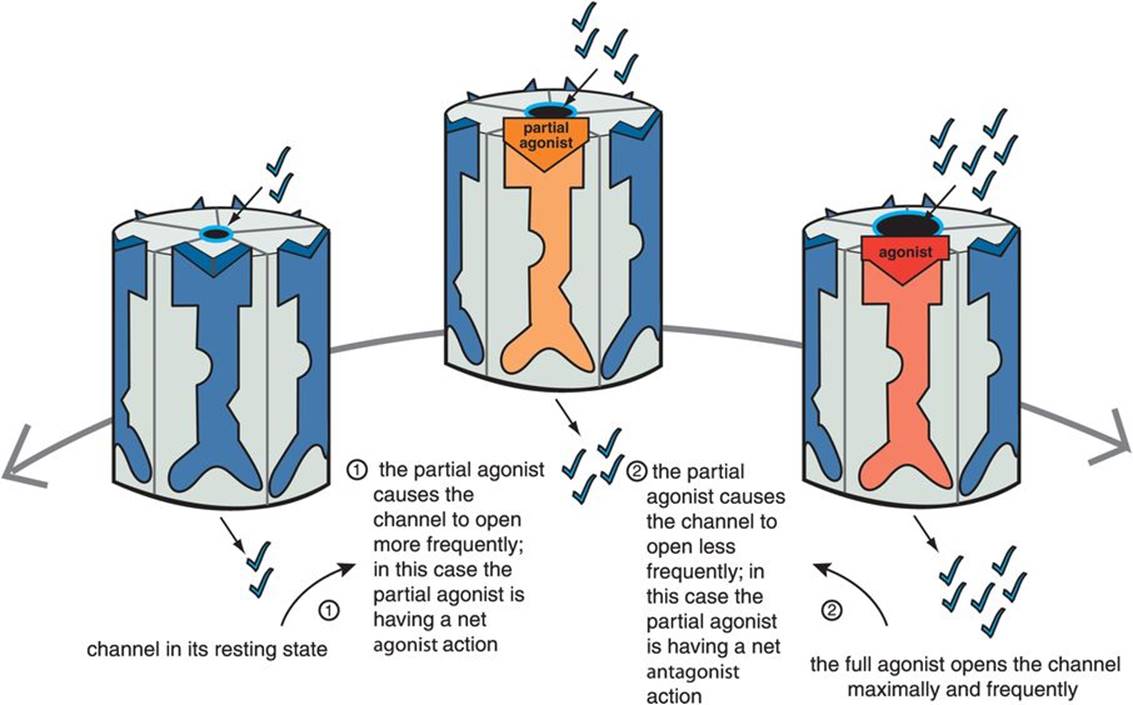 partial agonist

agonist

① the partial agonist causes the channel to open more frequently; in this case the partial agonist is having a net agonist action

② the partial agonist causes the channel to open less frequently; in this case the partial agonist is having a net antagonist action

①

channel in its resting state

②

the full agonist opens the channel maximally and frequently