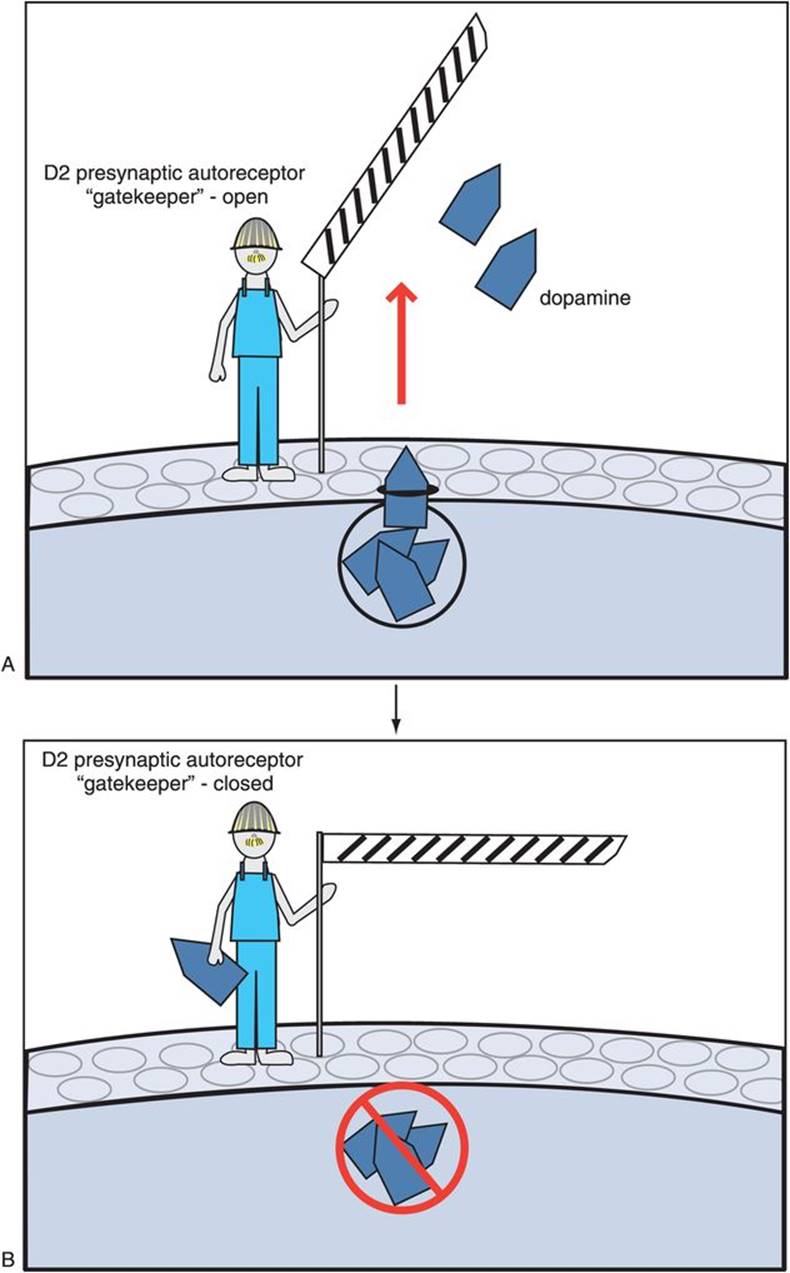 D2 presynaptic autoreceptor "gatekeeper" - open

dopamine

A

D2 presynaptic autoreceptor "gatekeeper" - closed

B