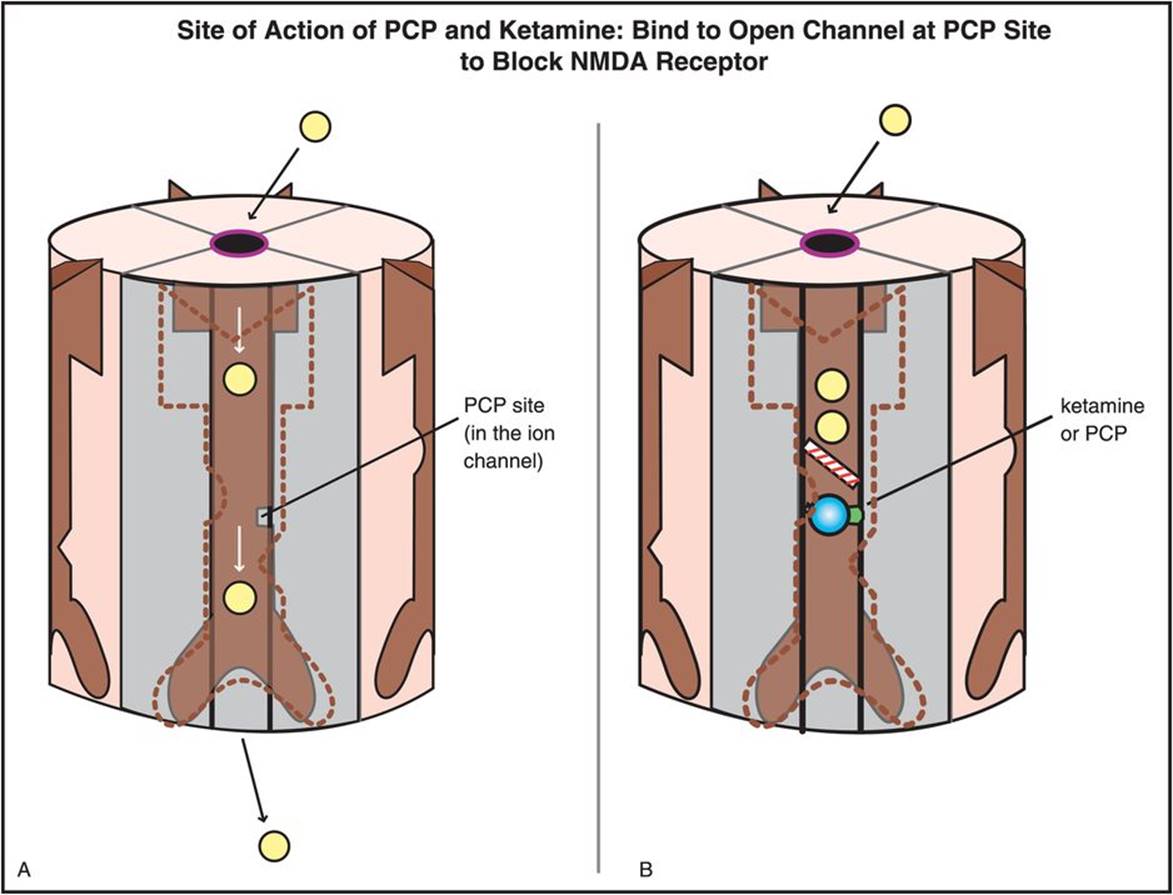 Site of Action of PCP and Ketamine: Bind to Open Channel at PCP Site to Block NMDA Receptor

PCP site (in the ion channel)

A

ketamine or PCP

B