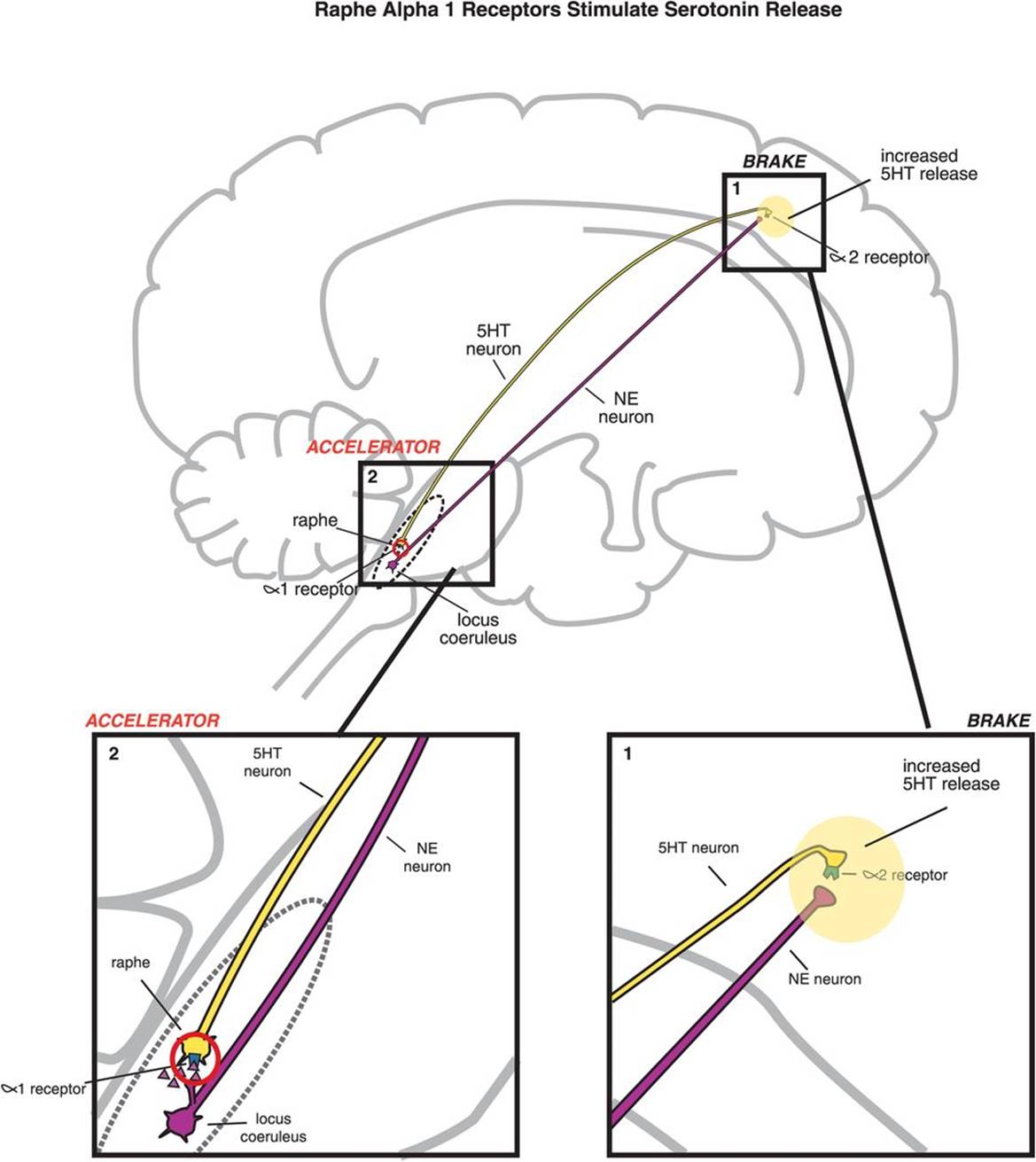 Raphe Alpha 1 Receptors Stimulate Serotonin Release

BRAKE

1

increased 5HT release

∝2 receptor

5HT neuron

NE neuron

ACCELERATOR

2

raphe

∝1 receptor

locus coeruleus

ACCELERATOR

2

5HT neuron

NE neuron

raphe

∝1 receptor

locus coeruleus

BRAKE

1

increased 5HT release

5HT neuron

∝2 receptor

NE neuron