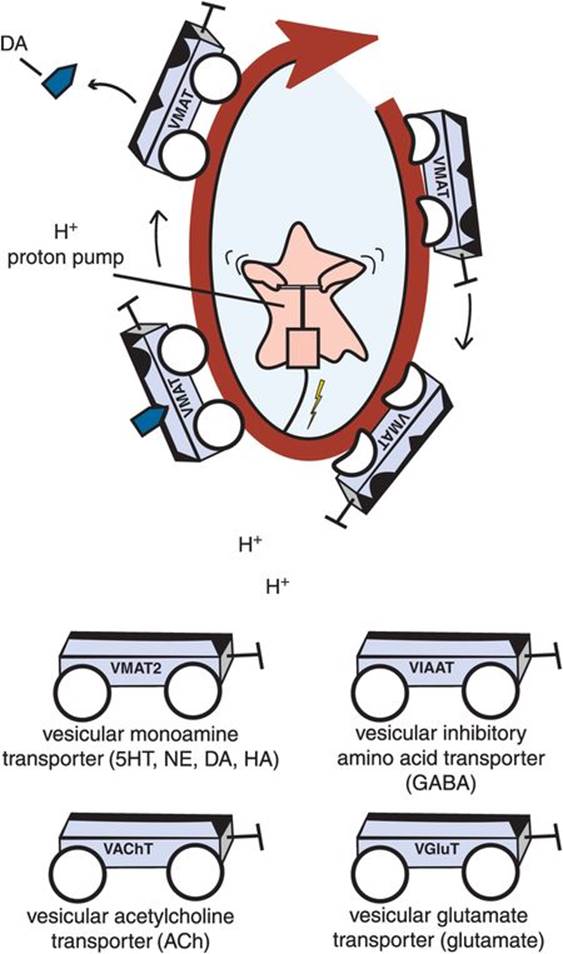 DA

VMAT

VMAT

$H^+$
proton pump

VMAT

VMAT

$H^+$

$H^+$

VMAT2
vesicular monoamine transporter (5HT, NE, DA, HA)

VIAAT
vesicular inhibitory amino acid transporter (GABA)

VAChT
vesicular acetylcholine transporter (ACh)

VGluT
vesicular glutamate transporter (glutamate)