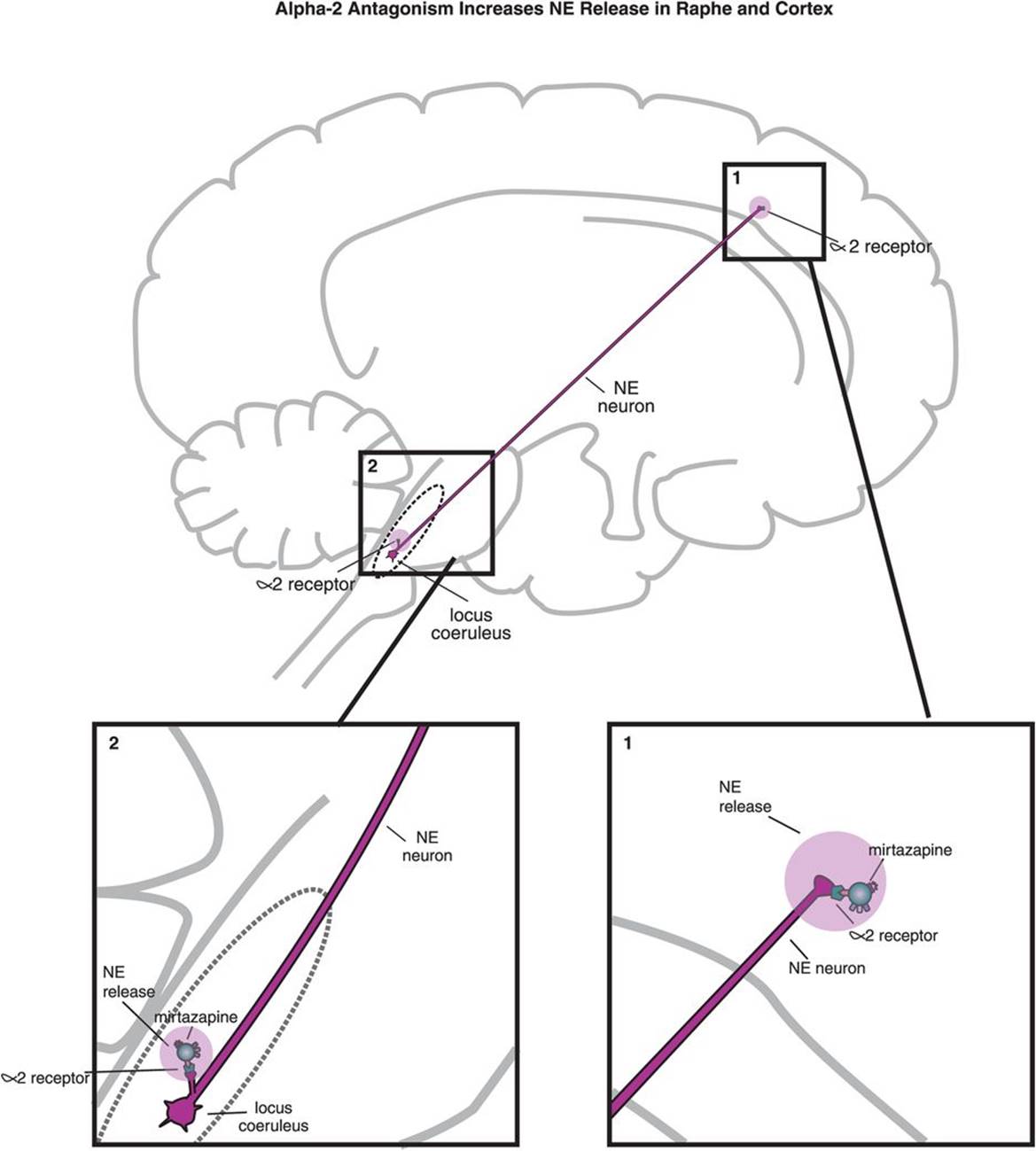 Alpha-2 Antagonism Increases NE Release in Raphe and Cortex

1

∝2 receptor

NE neuron

2

∝2 receptor

locus coeruleus

2

NE neuron

NE release

mirtazapine

∝2 receptor

locus coeruleus

1

NE release

mirtazapine

∝2 receptor

NE neuron