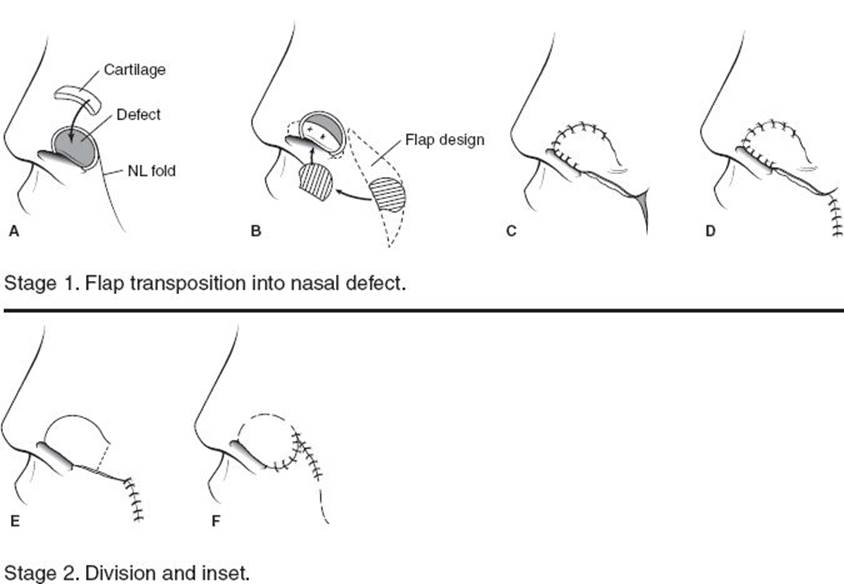 Cartilage
Defect
NL fold
A

Flap design
B

C

D

Stage 1. Flap transposition into nasal defect.

E

F

Stage 2. Division and inset.